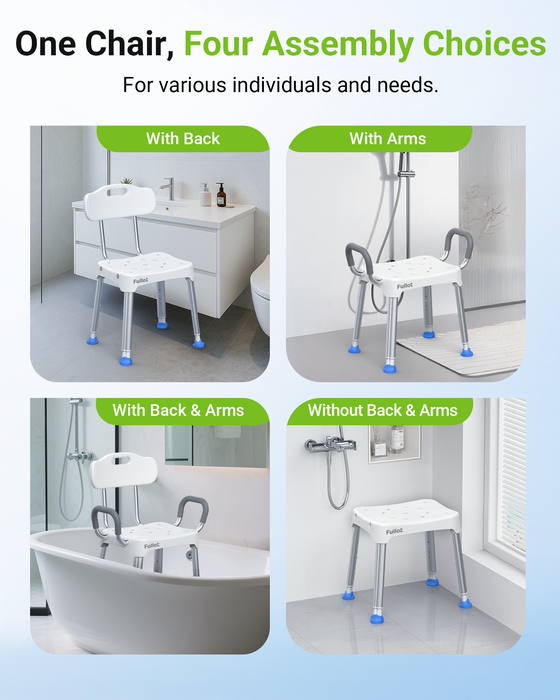 One Chair, Four Assembly Choices

For various individuals and needs.

With Back

Fullot

With Arms

Fullot

With Back & Arms

Fullot

Without Back & Arms

Fullot